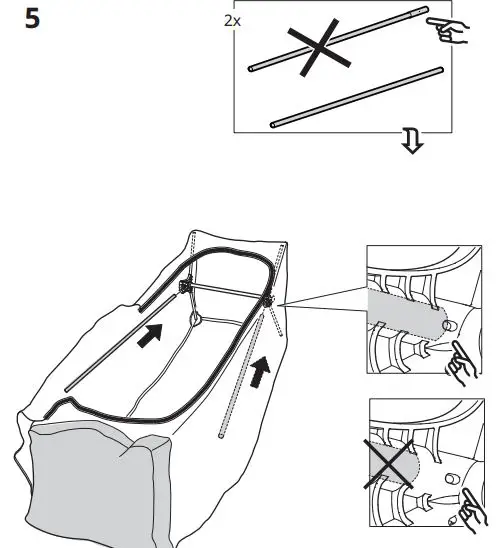 5

2x