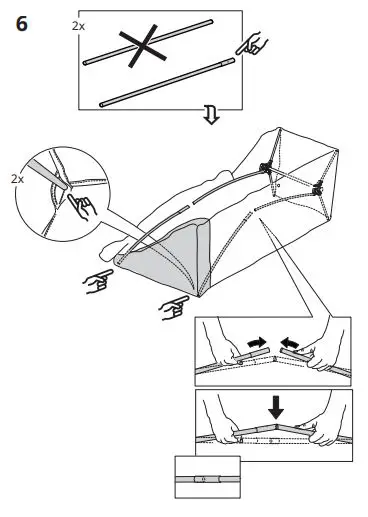 6

2x

2x