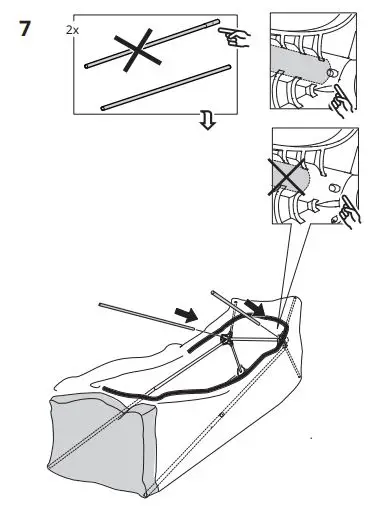 7

2x