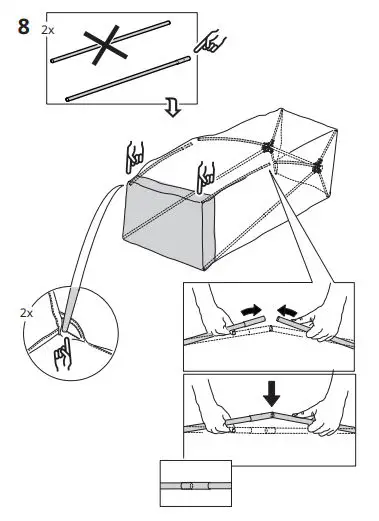 8
2x

2x