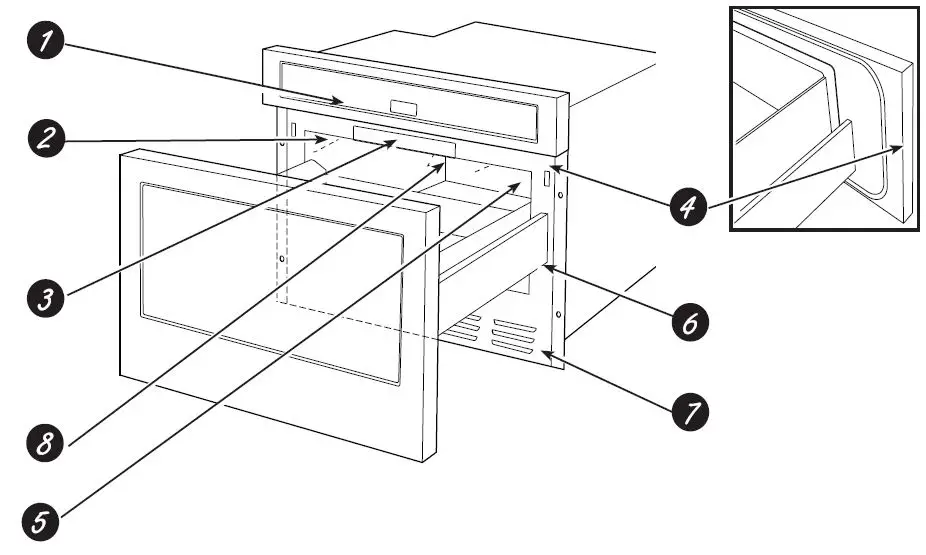 1
2
3
8
5
4
6
7