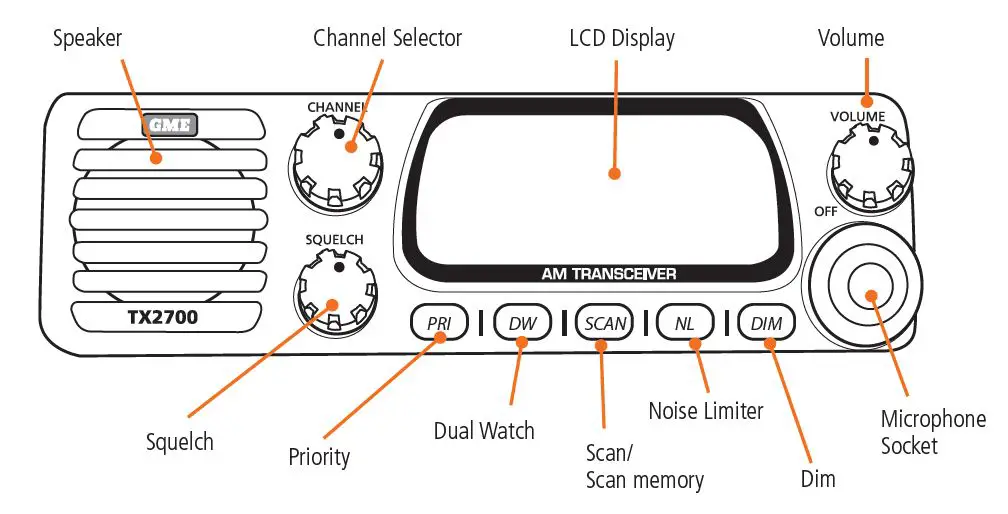 Speaker
Channel Selector
LCD Display
Volume

GME
CHANNEL
VOLUME
OFF
SQUELCH
AM TRANSCEIVER
TX2700

PRI
DW
SCAN
NL
DIM

Squelch
Priority
Dual Watch
Scan/
Scan memory
Noise Limiter
Dim
Microphone
Socket