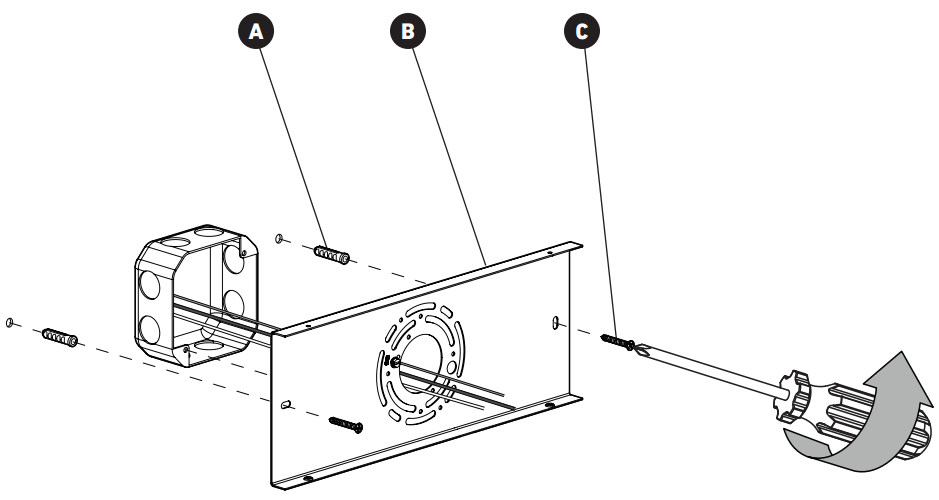 A
B
C