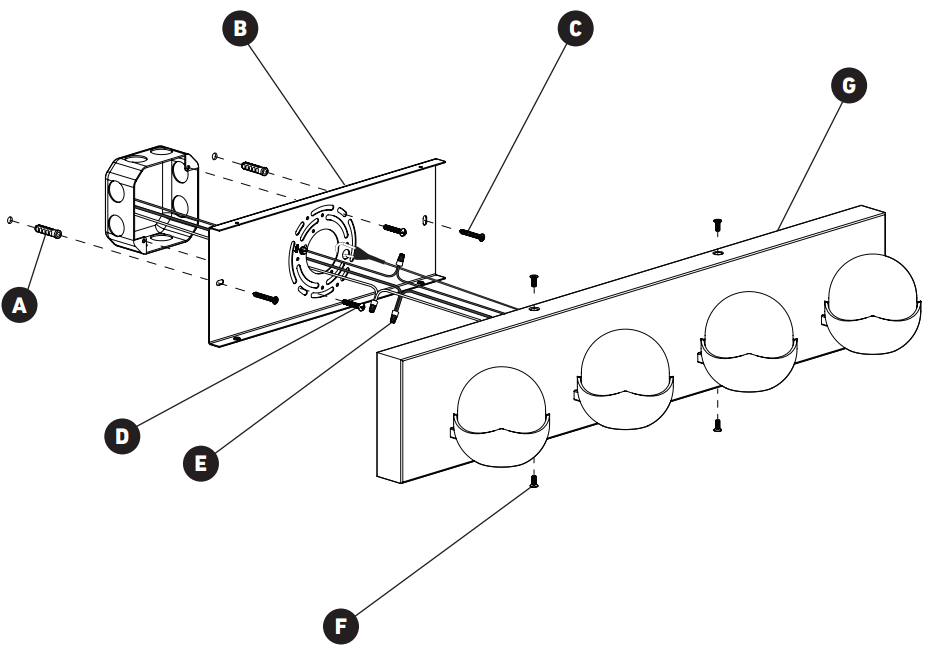 B
C
G
A
D
E
F