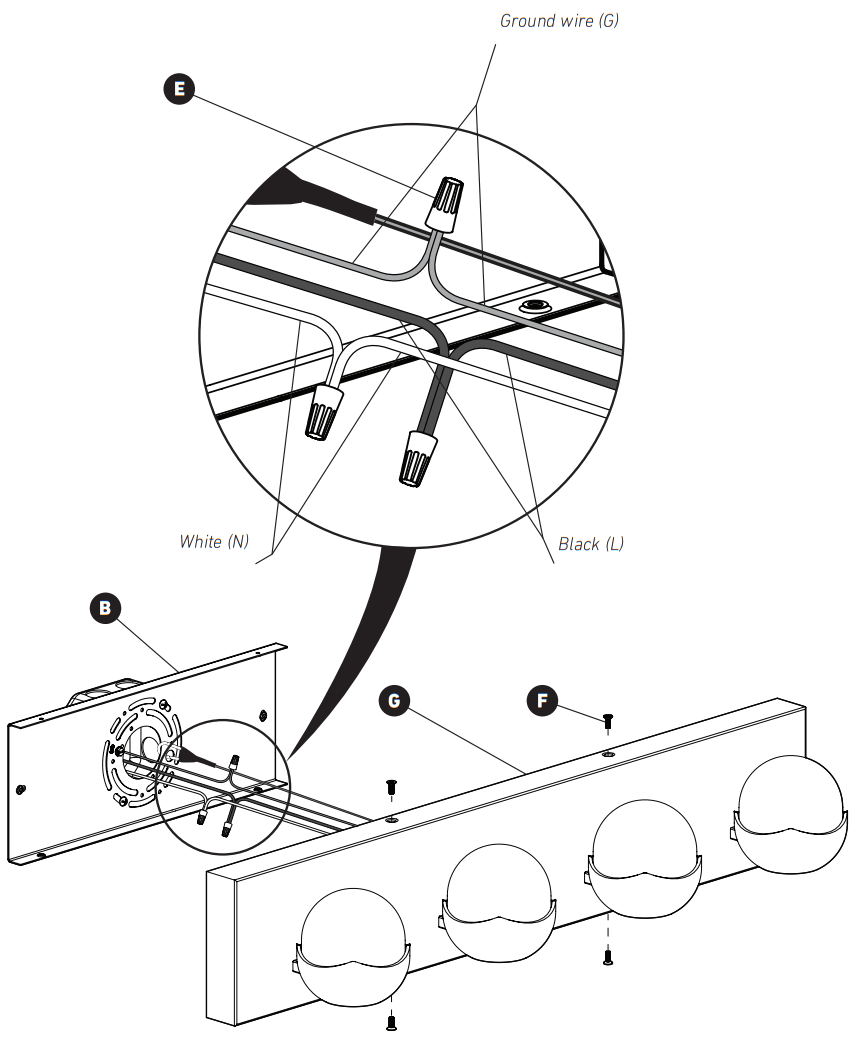 Ground wire (G)

E

White (N)

Black (L)

B

G

F