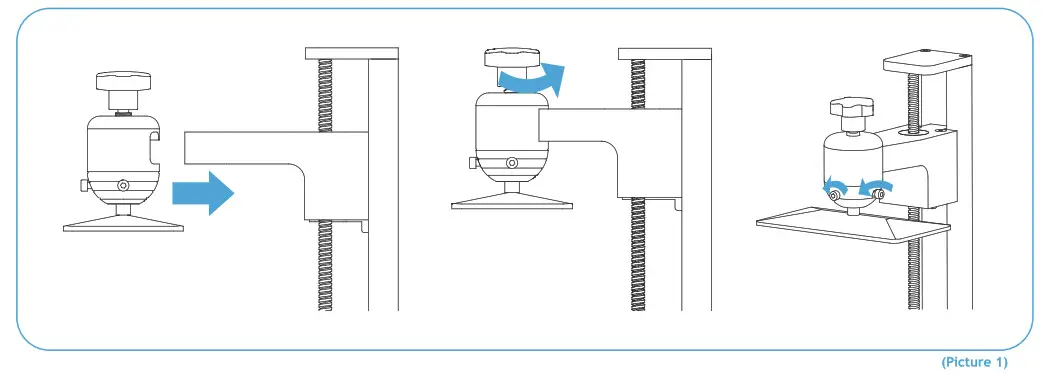 (Picture 1)