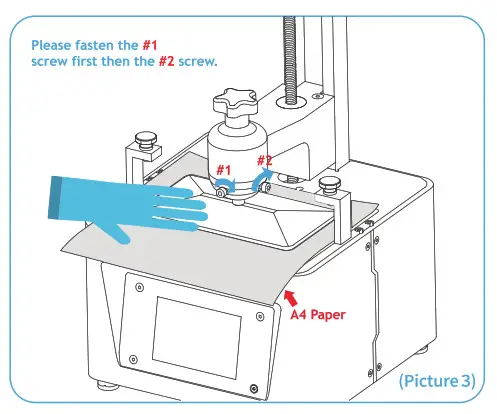 Please fasten the #1 screw first then the #2 screw.

#1

#2

A4 Paper

(Picture 3)