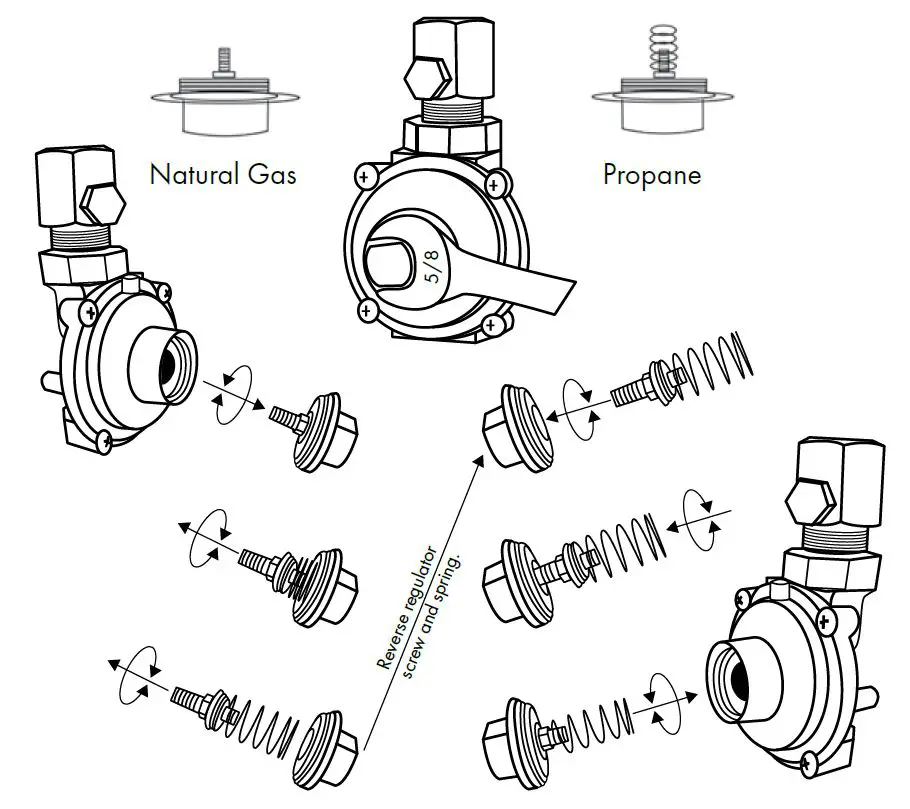 Natural Gas

Propane

5/8

Reverse regulator screw and spring.