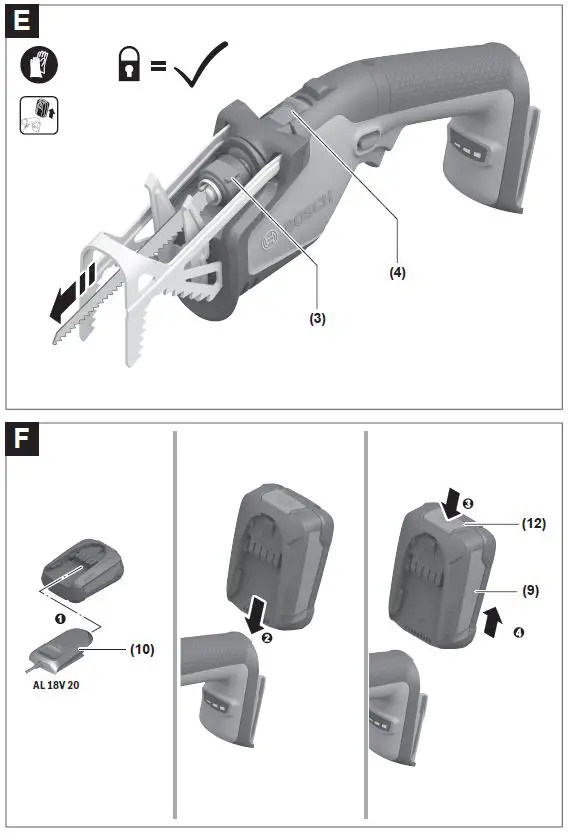 E

=

BOSCH

(4)

(3)

F

❶

(10)

AL 18V 20

❷

❸

(12)

(9)

❹