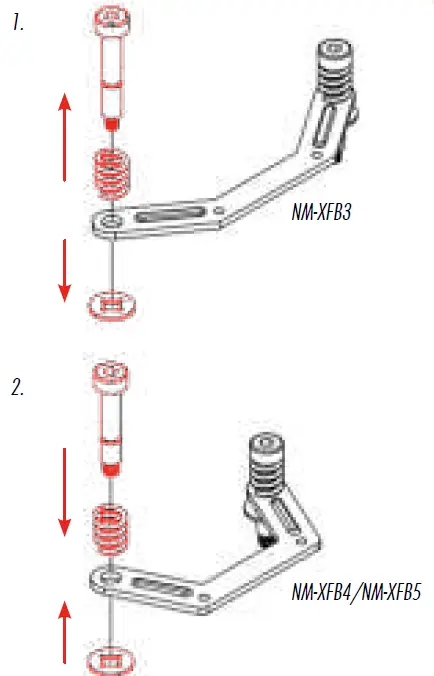 1.

NM-XFB3

2.

NM-XFB4/NM-XFB5