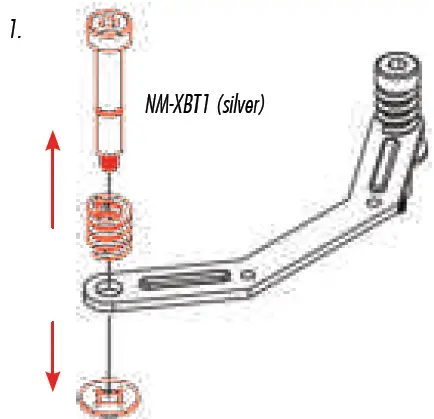 1.

NM-XBT1 (silver)