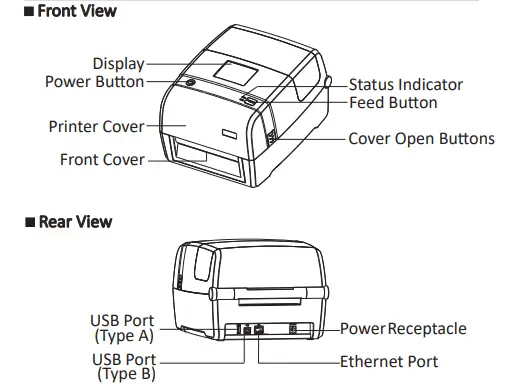 ■ Front View

Display
Power Button
Printer Cover
Front Cover
Status Indicator
Feed Button
Cover Open Buttons

■ Rear View

USB Port (Type A)
USB Port (Type B)
Power Receptacle
Ethernet Port