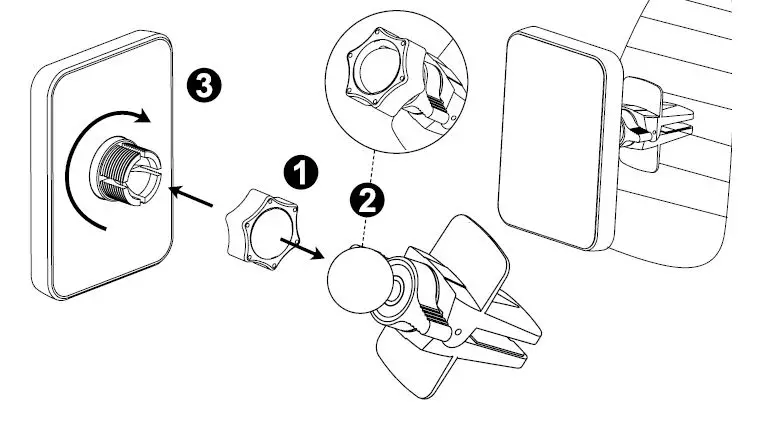 3

1

2