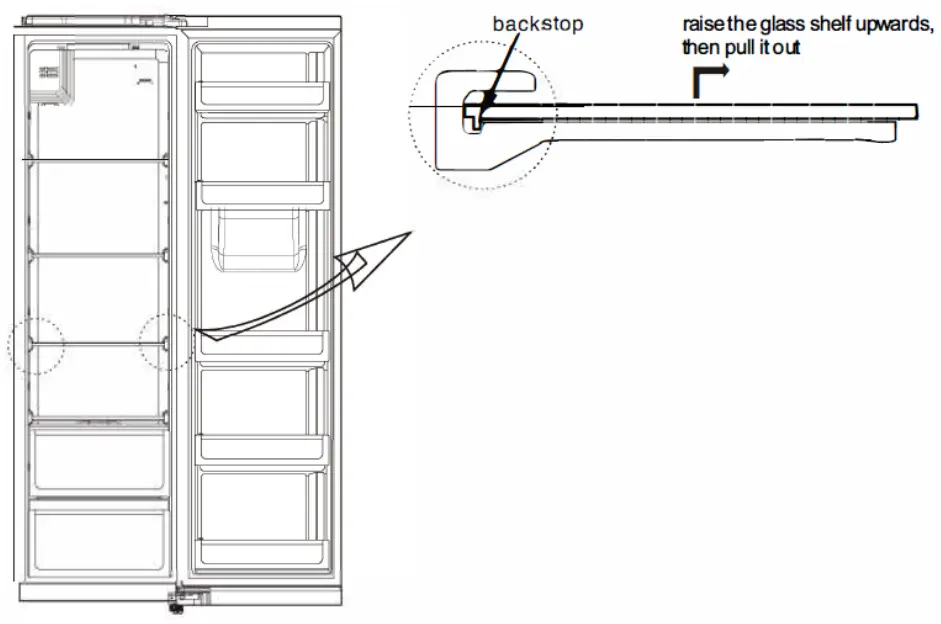 backstop

raise the glass shelf upwards, then pull it out