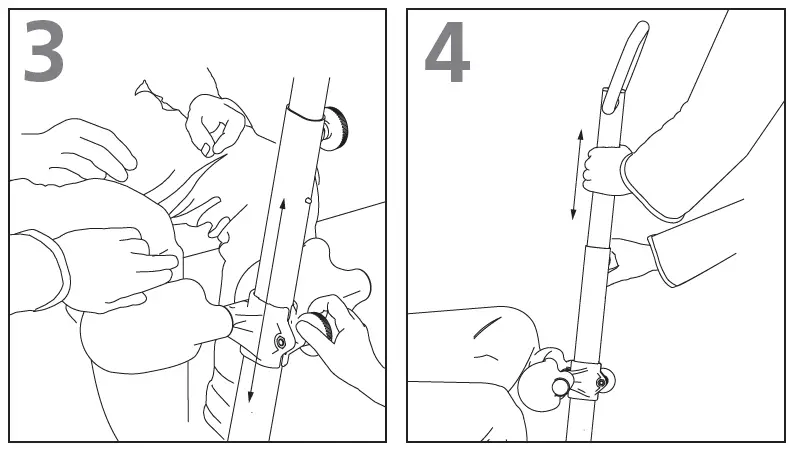 3

4