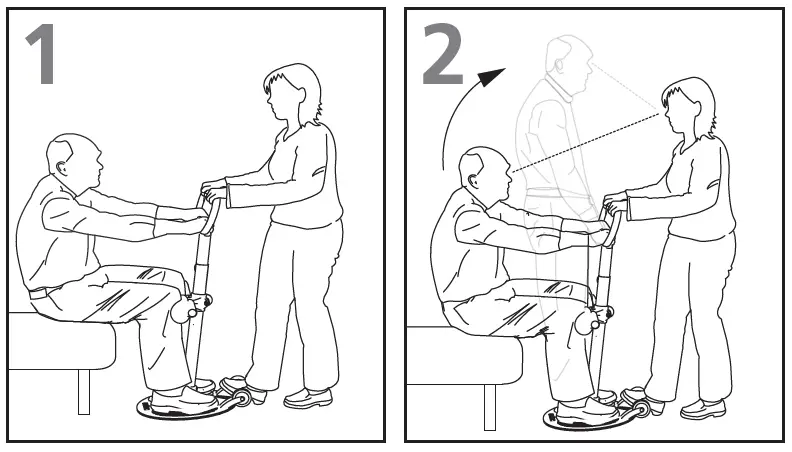 1

2