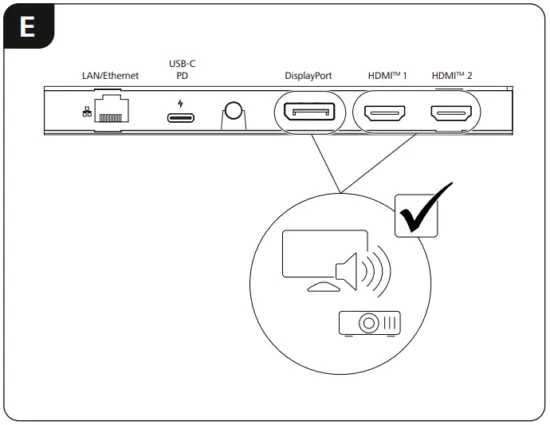 E

LAN/Ethernet

USB-C
PD

DisplayPort

HDMI™ 1

HDMI™ 2