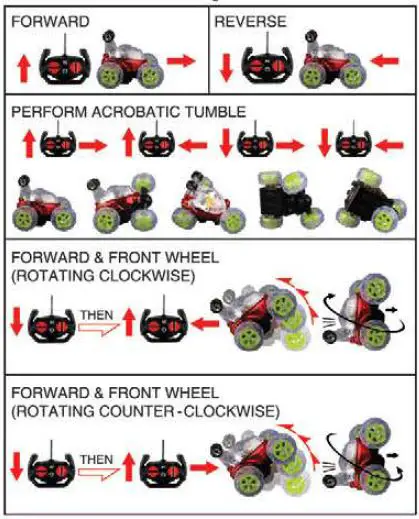 FORWARD

REVERSE

PERFORM ACROBATIC TUMBLE

FORWARD & FRONT WHEEL (ROTATING CLOCKWISE)

THEN

FORWARD & FRONT WHEEL (ROTATING COUNTER-CLOCKWISE)

THEN