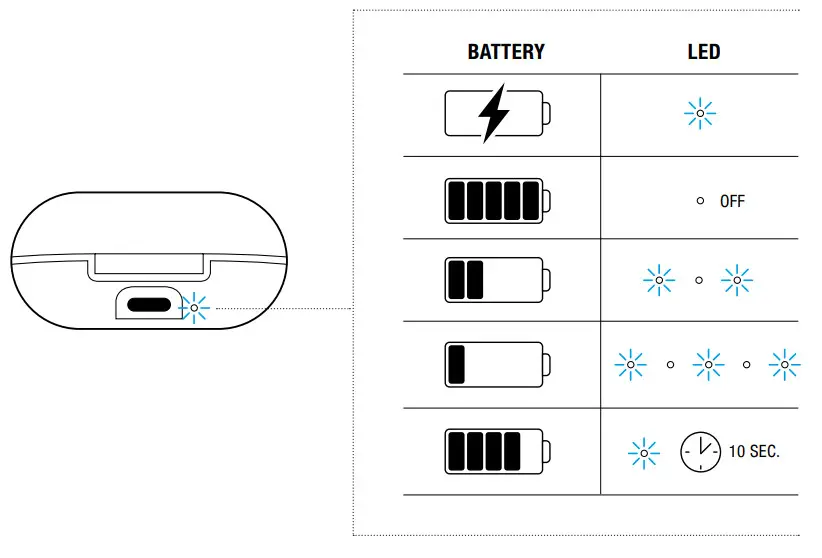 | BATTERY | LED |
|---|---|
| | |
| | OFF |
| | |
| | |
| | 10 SEC. |