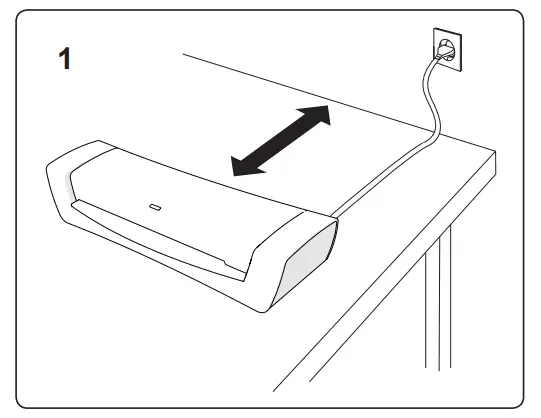 1