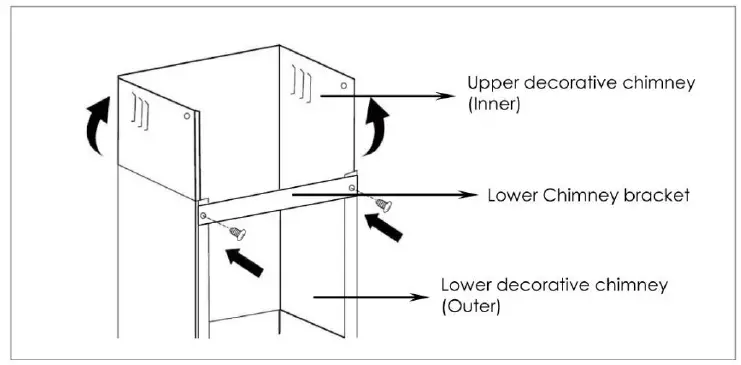 Upper decorative chimney
(Inner)

Lower Chimney bracket

Lower decorative chimney
(Outer)