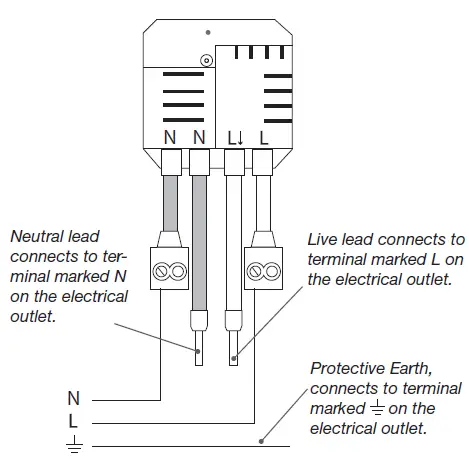 N N L↓ L

Neutral lead connects to terminal marked N on the electrical outlet.

Live lead connects to terminal marked L on the electrical outlet.

Protective Earth, connects to terminal marked ⏚ on the electrical outlet.

N
L
⏚