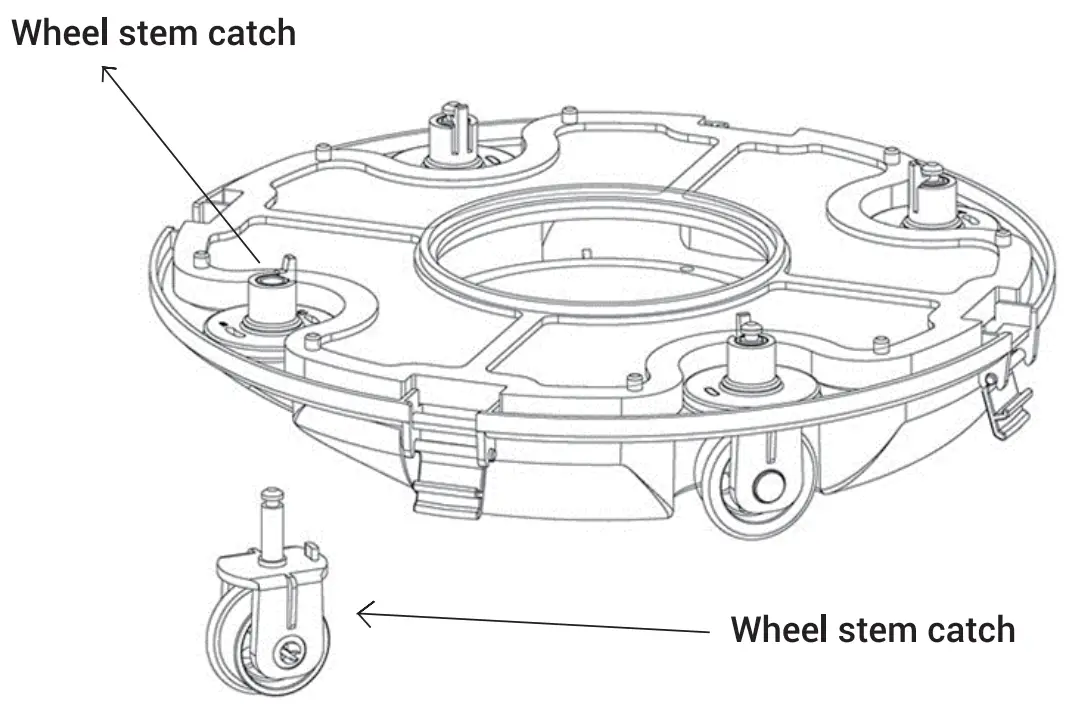 Wheel stem catch

Wheel stem catch