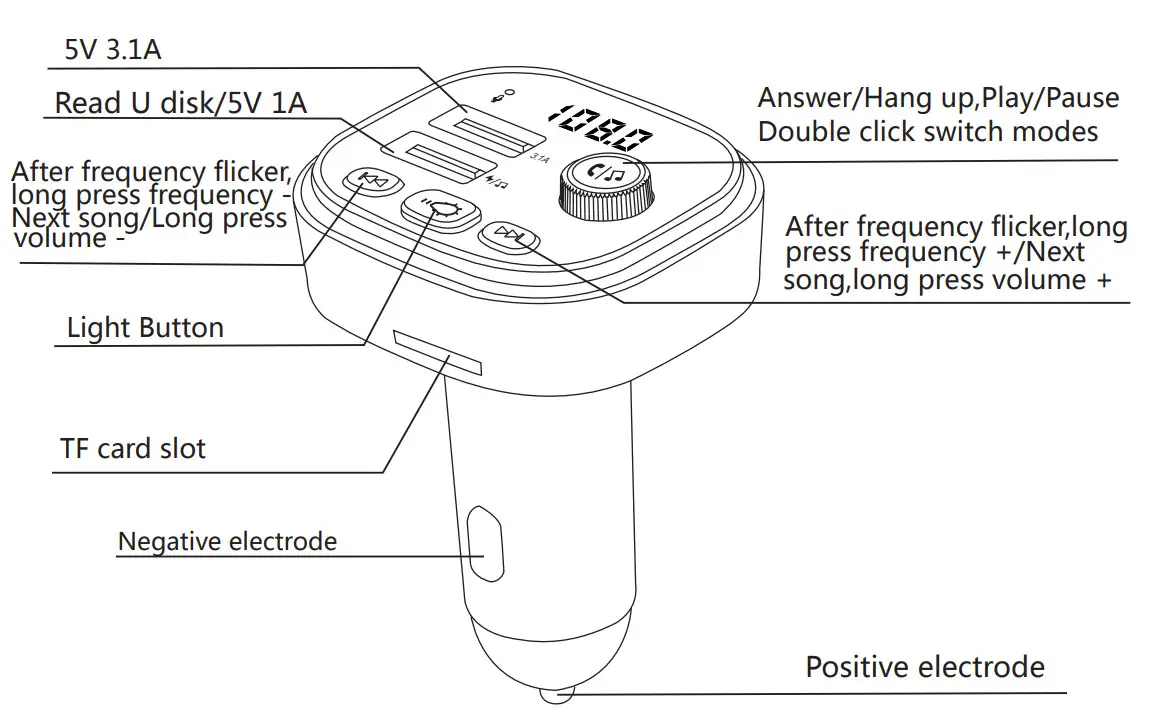 5V 3.1A

Read U disk/5V 1A

After frequency flicker, long press frequency - Next song/Long press volume -

Light Button

TF card slot

Negative electrode

108.0

3.1A

Answer/Hang up,Play/Pause
Double click switch modes

After frequency flicker,long press frequency +/Next song,long press volume +

Positive electrode