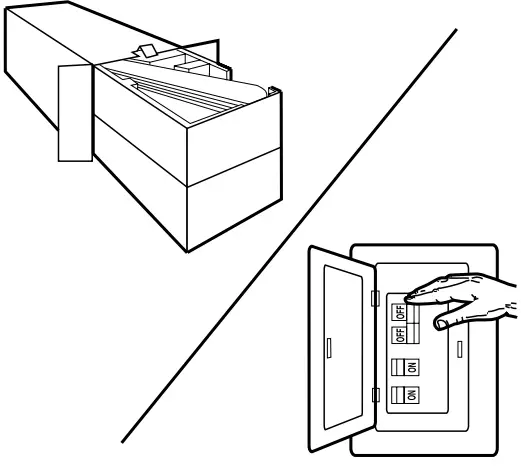 OFF
OFF
ON
ON