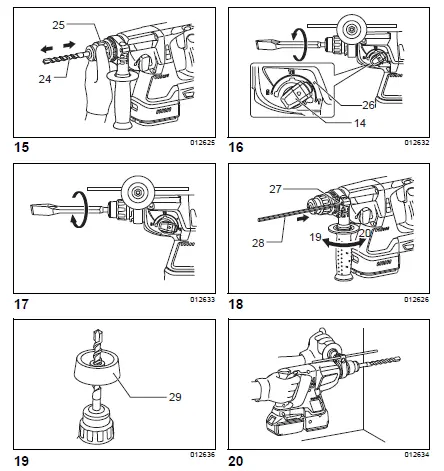 25

24

15

012625

26

14

16

012632

17

012633

27

28

19

20

18

012626

29

19

012636

20

012634