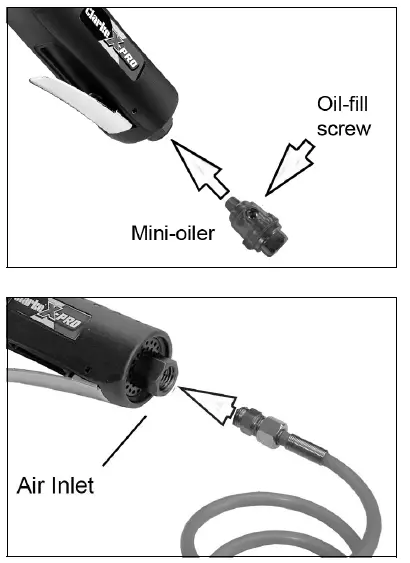 Clarke X PRO

Oil-fill screw

Mini-oiler

Clarke X PRO

Air Inlet