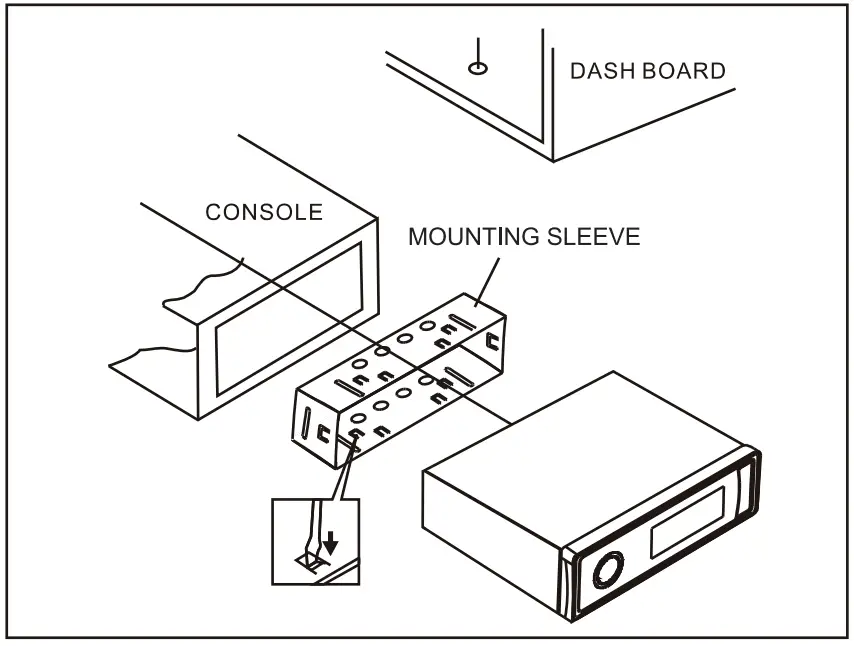 DASH BOARD

CONSOLE

MOUNTING SLEEVE