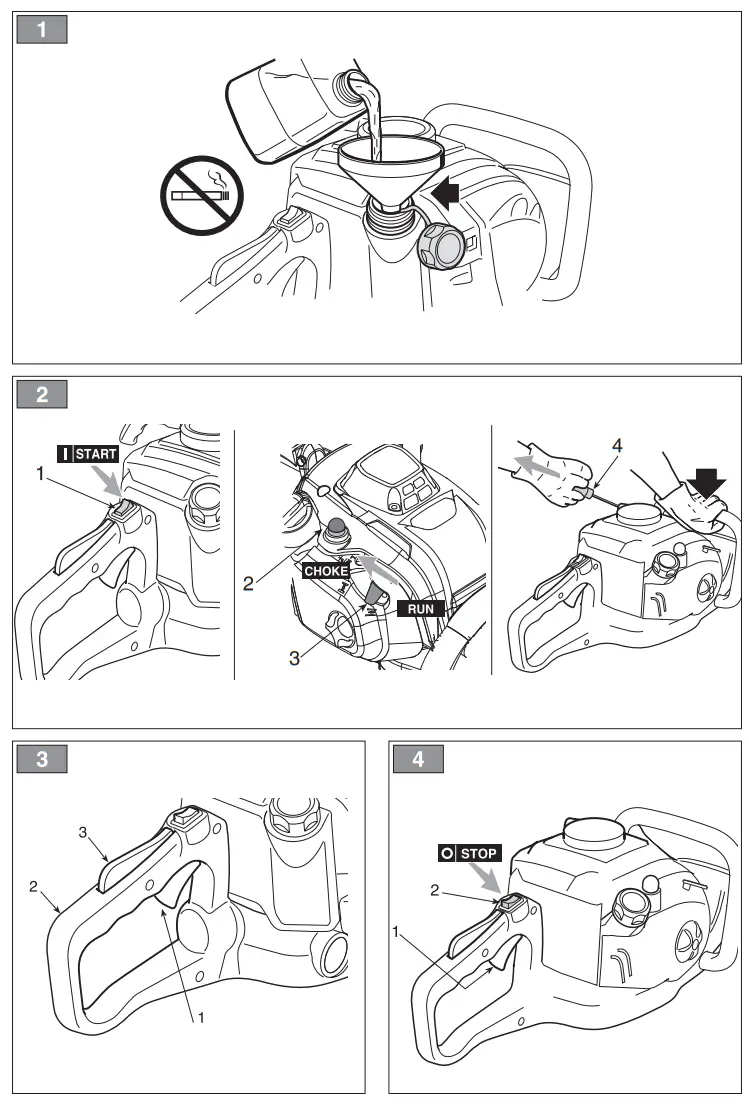 1

2

I START

1

2

CHOKE

RUN

3

4

3

3

2

1

4

O STOP

2

1