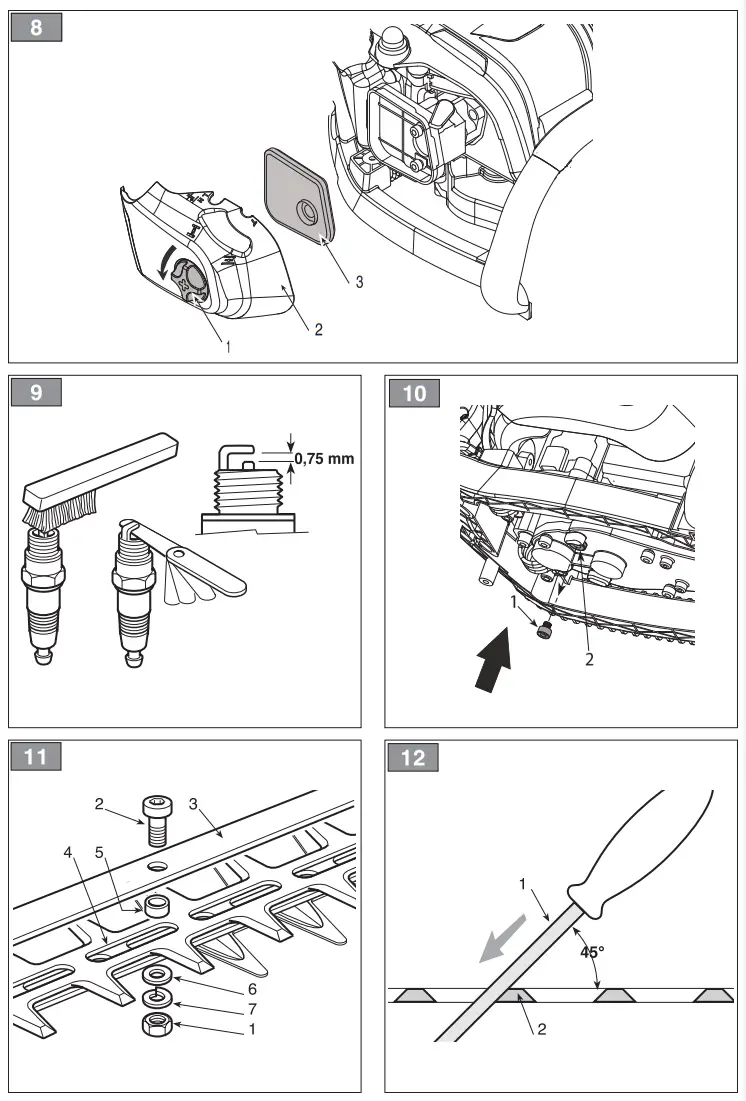 8

3
2
1

9

0,75 mm

10

1
2

11

2
3
4
5
6
7
1

12

1
45°
2