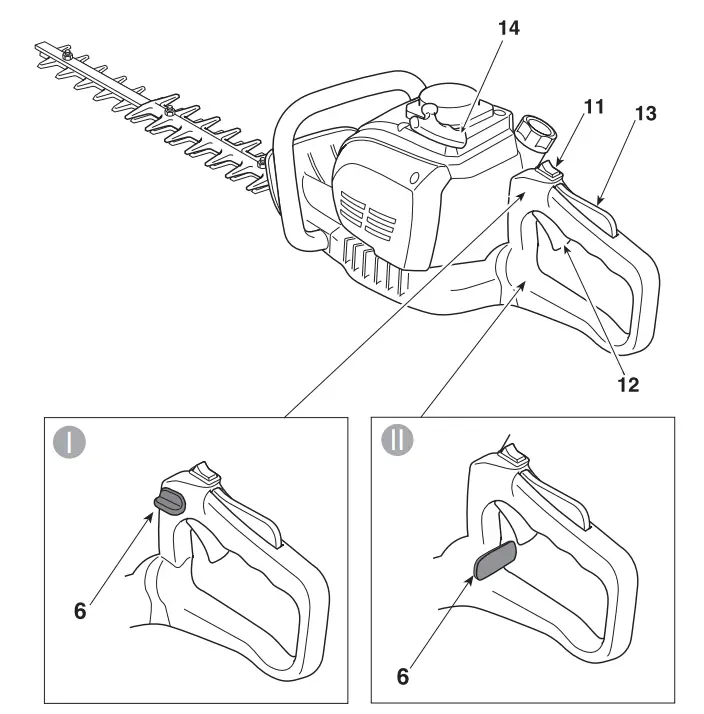 14
11
13
12
I
6
II
6