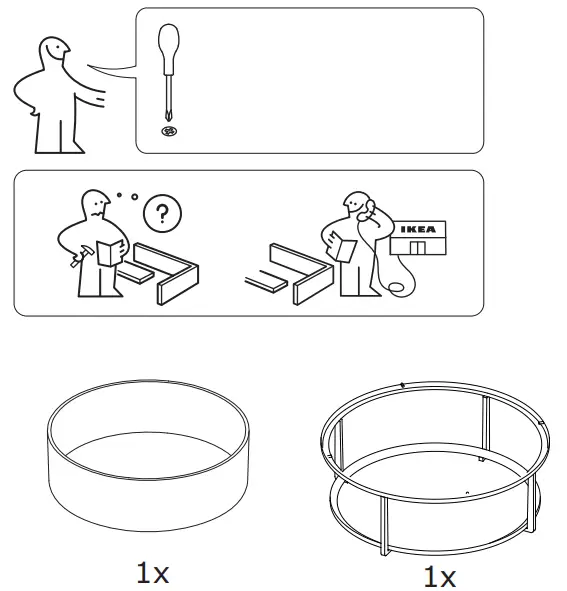 ?

IKEA

1x

1x