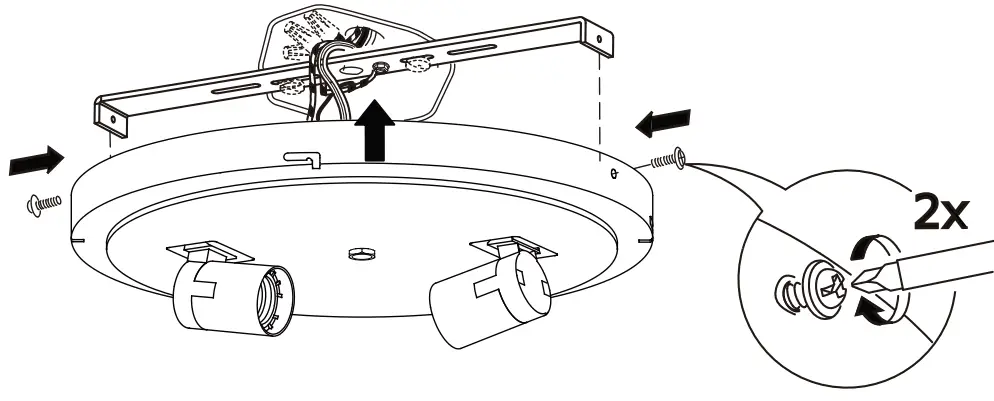 2x