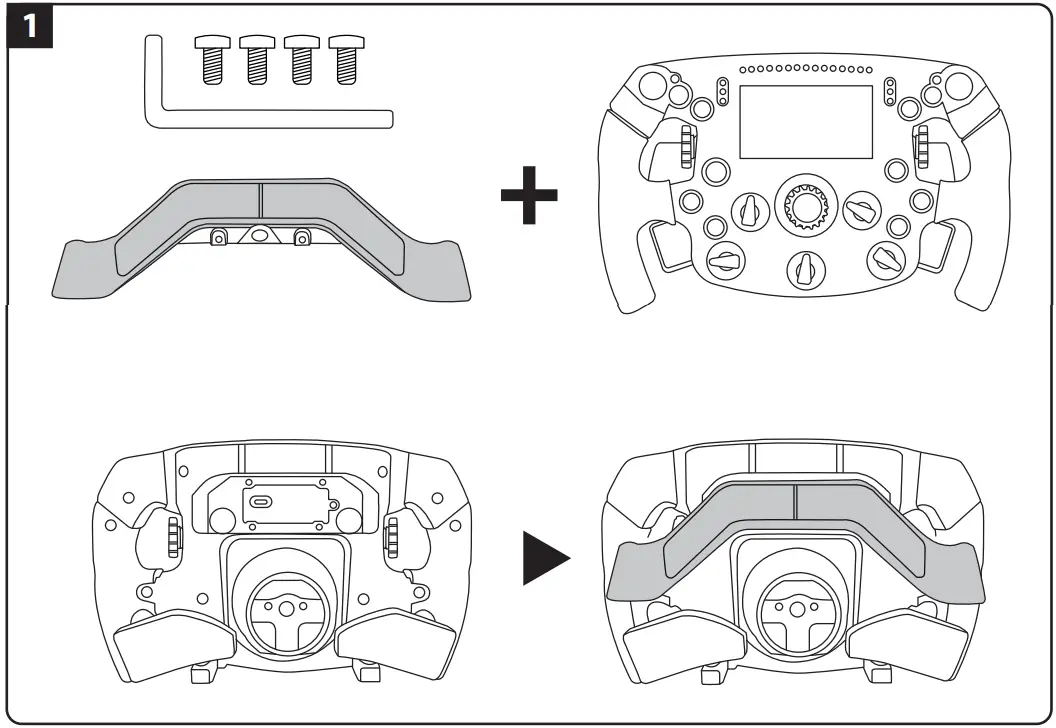 1