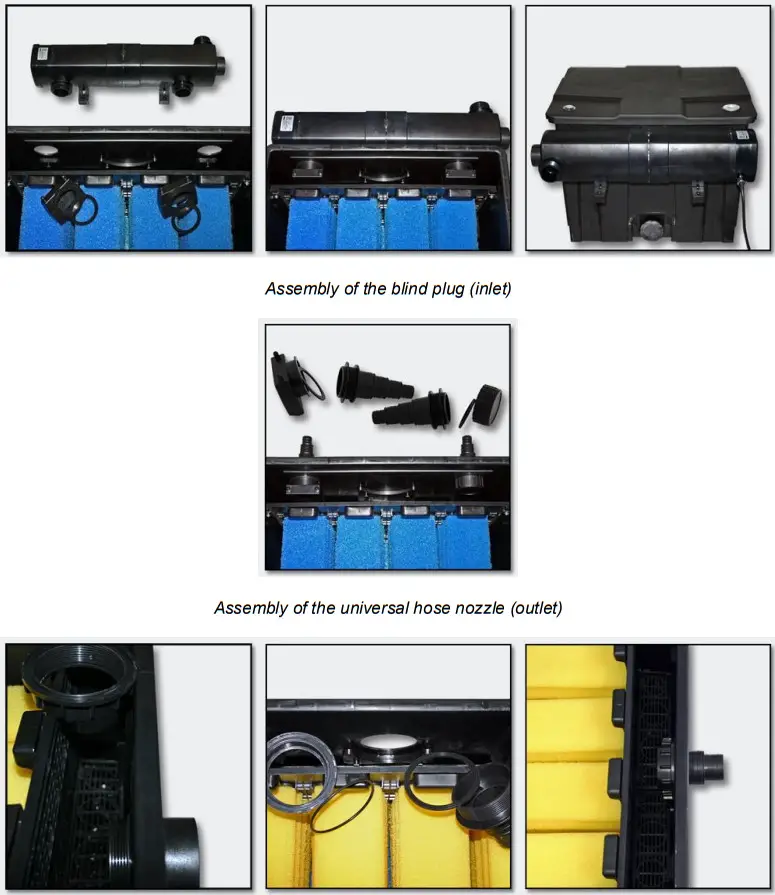 Assembly of the blind plug (inlet)

Assembly of the universal hose nozzle (outlet)