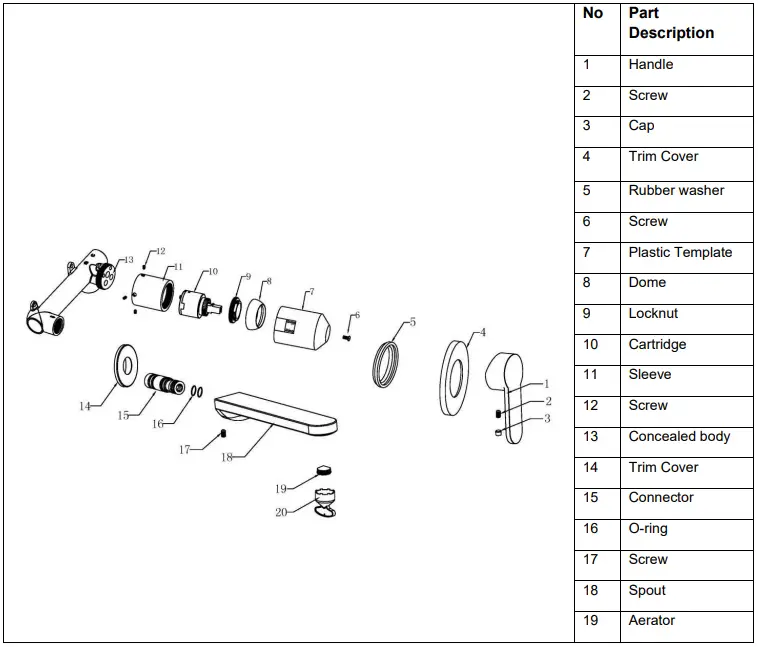 13
12
11
10
9
8
7
6
5
4
1
2
3
14
15
16
17
18
19
20

| No | Part Description |
|---|---|
| 1 | Handle |
| 2 | Screw |
| 3 | Cap |
| 4 | Trim Cover |
| 5 | Rubber washer |
| 6 | Screw |
| 7 | Plastic Template |
| 8 | Dome |
| 9 | Locknut |
| 10 | Cartridge |
| 11 | Sleeve |
| 12 | Screw |
| 13 | Concealed body |
| 14 | Trim Cover |
| 15 | Connector |
| 16 | O-ring |
| 17 | Screw |
| 18 | Spout |
| 19 | Aerator |