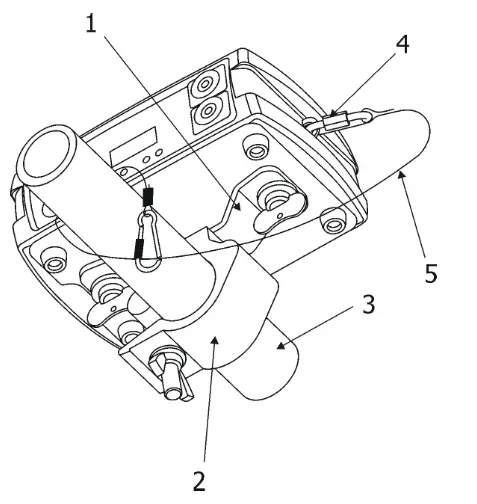 1
4
5
3
2