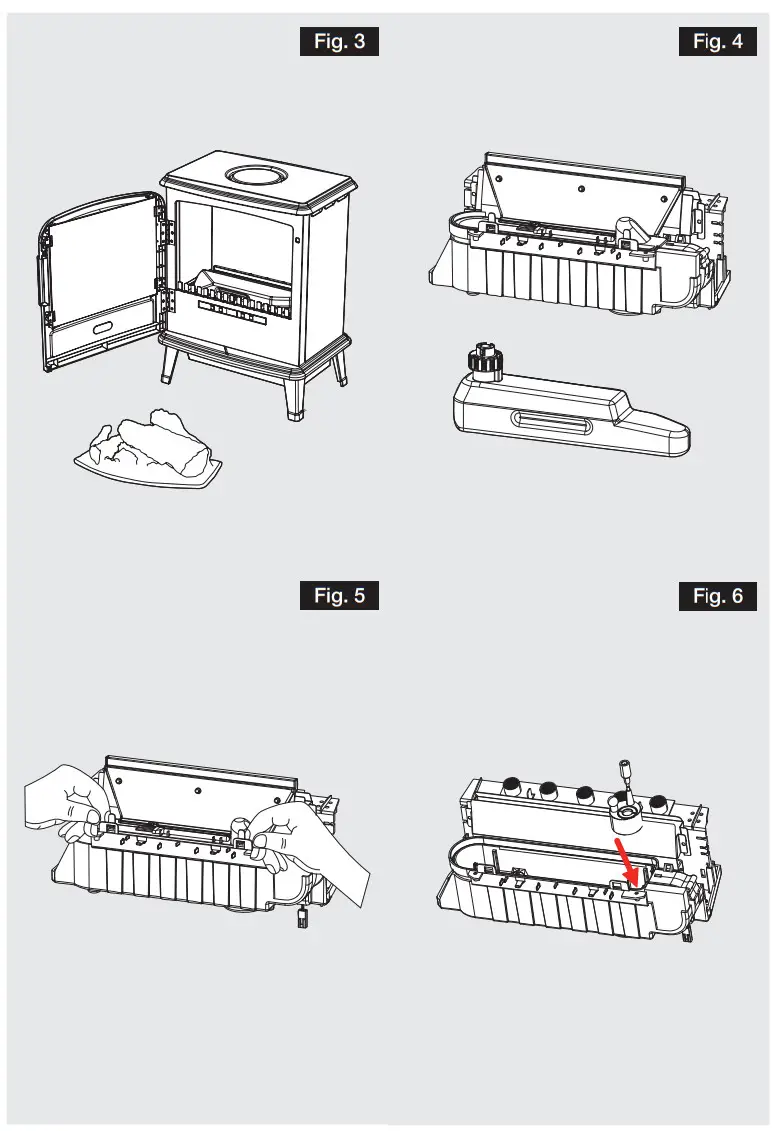 Fig. 3

Fig. 4

Fig. 5

Fig. 6