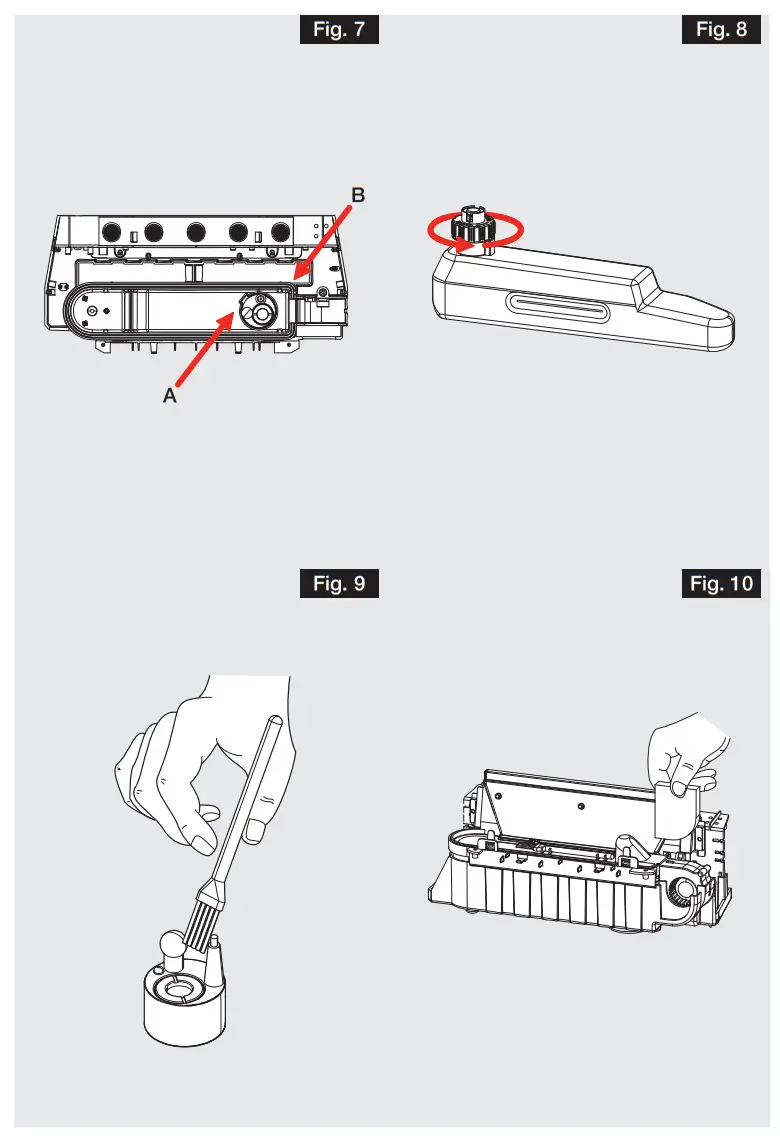 Fig. 7

B

A

Fig. 8

Fig. 9

Fig. 10