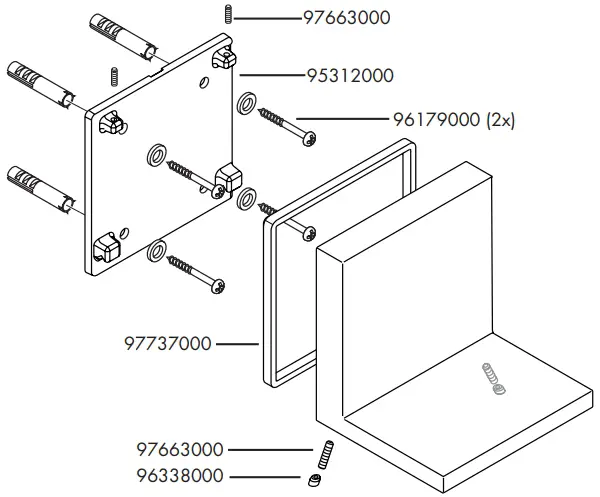 97663000
95312000
96179000 (2x)
97737000
97663000
96338000