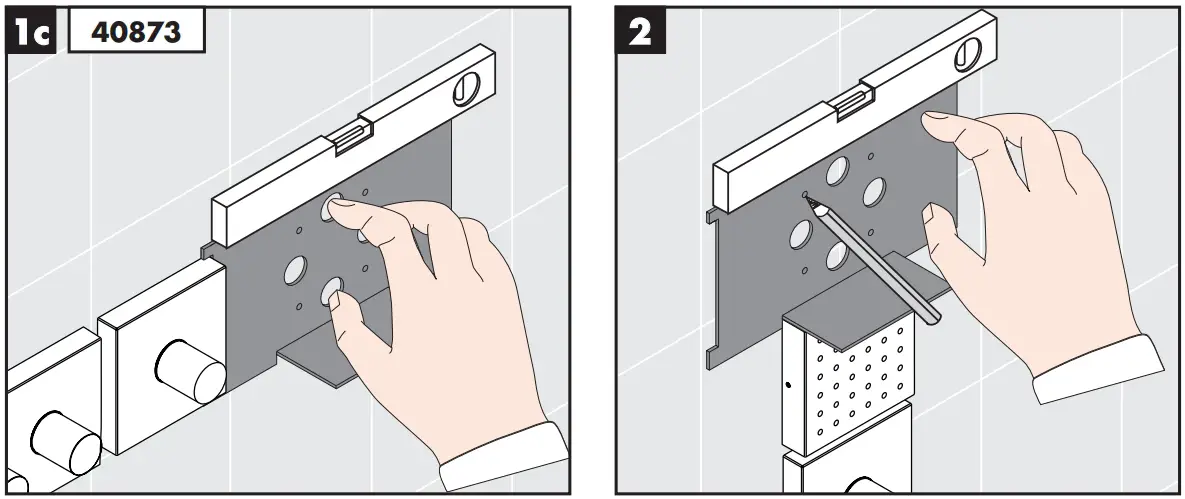 1c
40873
2