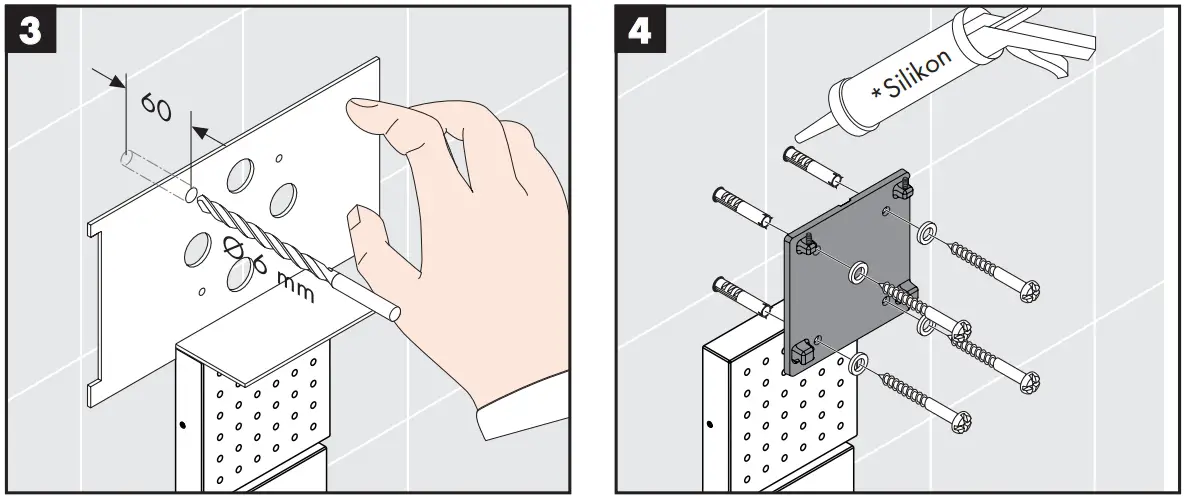 3

60

Ø 6 mm

4

* Silikon