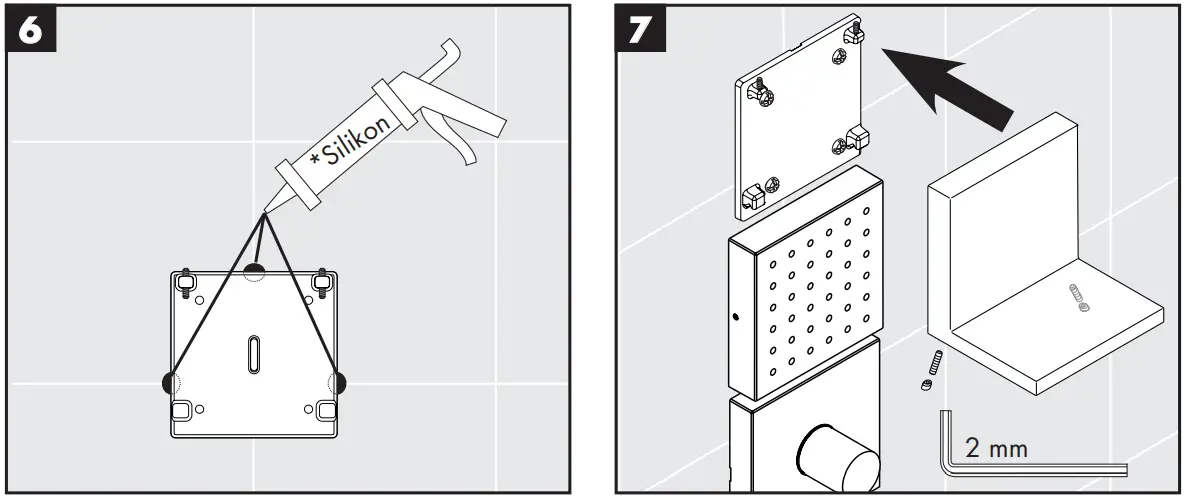 6

*Silikon

7

2 mm