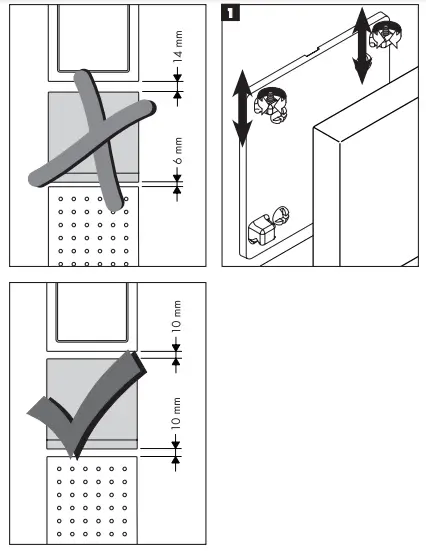 14 mm
6 mm
1
10 mm
10 mm