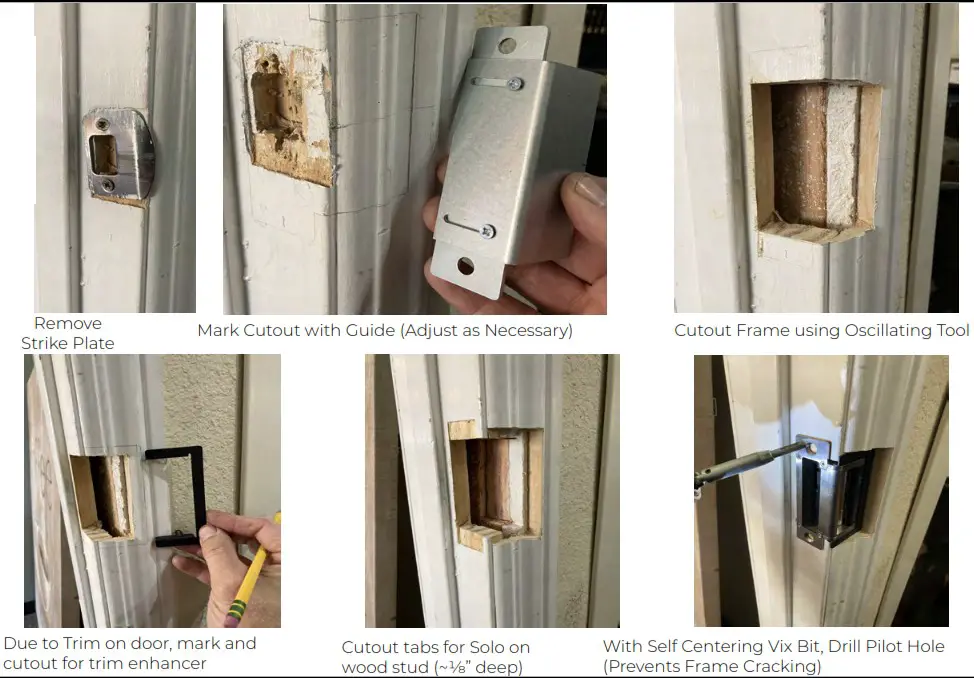 Remove Strike Plate

Mark Cutout with Guide (Adjust as Necessary)

Cutout Frame using Oscillating Tool

Due to Trim on door, mark and cutout for trim enhancer

Cutout tabs for Solo on wood stud (~⅛" deep)

With Self Centering Vix Bit, Drill Pilot Hole (Prevents Frame Cracking)