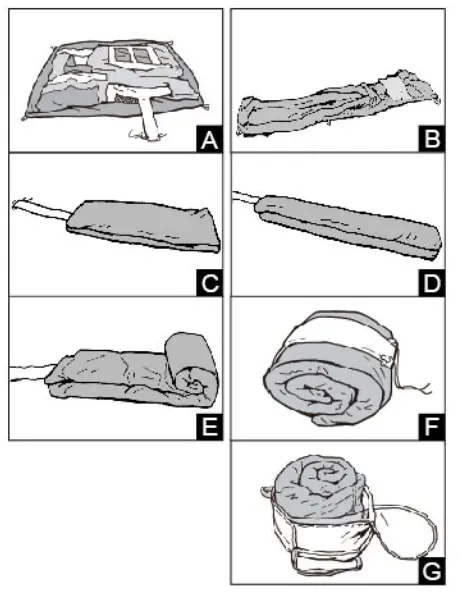 A
B
C
D
E
F
G